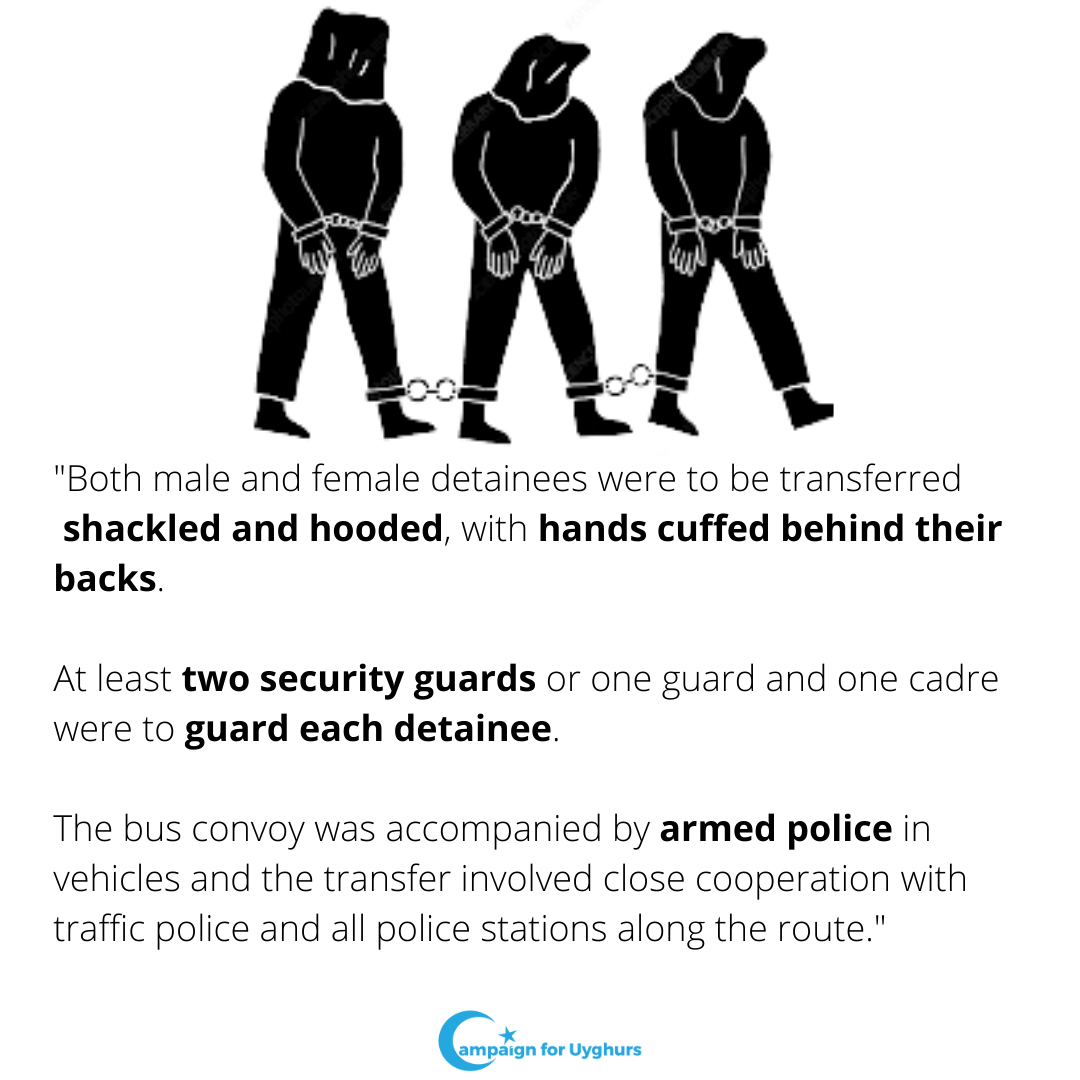 "Both male and female detainees were to be transferred shackled and hooded, with hands cuffed behind their backs.

At least two security guards or one guard and one cadre were to guard each detainee.

The bus convoy was accompanied by armed police in vehicles and the transfer involved close cooperation with traffic police and all police stations along the route."

Campaign for Uyghurs