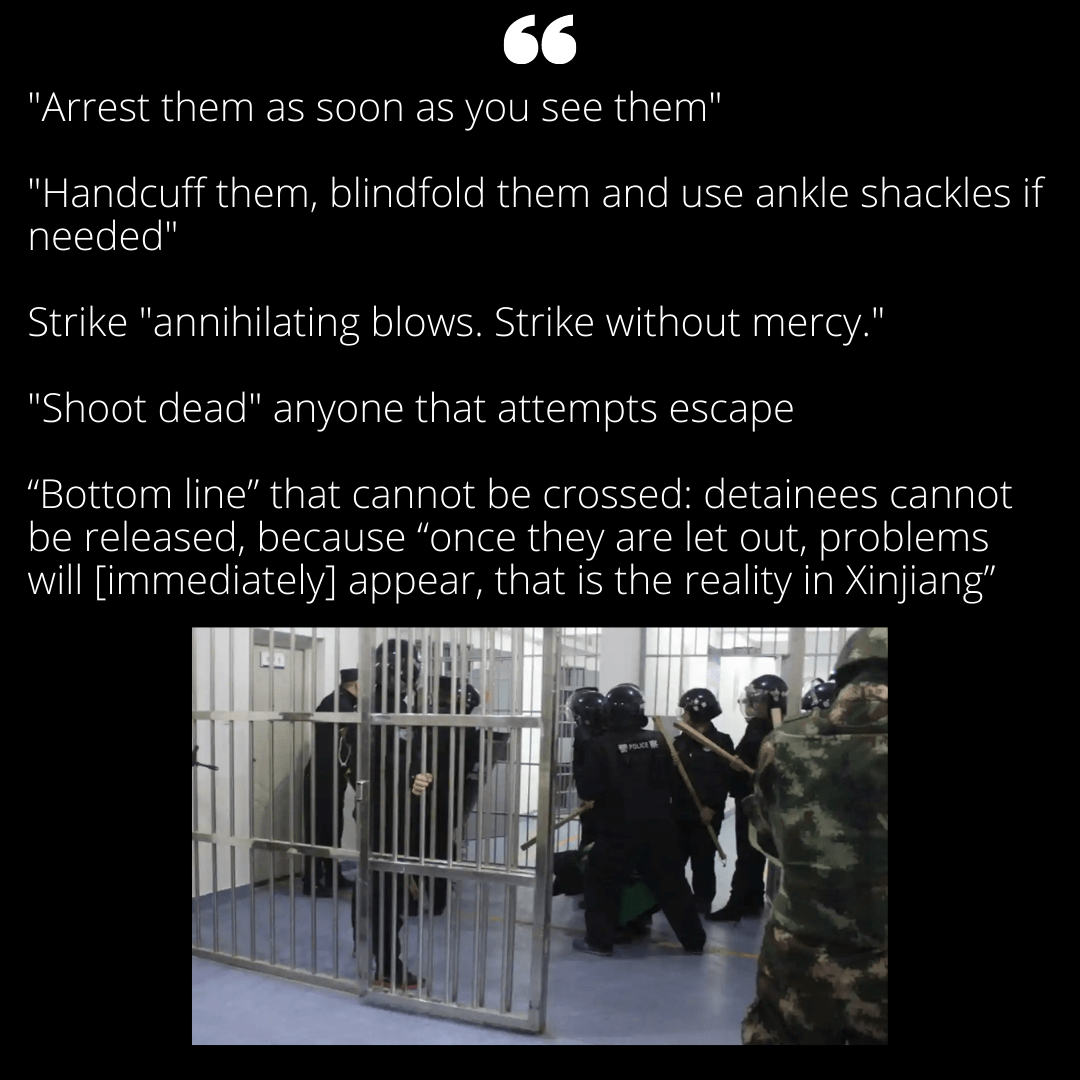 "Arrest them as soon as you see them"

"Handcuff them, blindfold them and use ankle shackles if needed"

Strike "annihilating blows. Strike without mercy."

"Shoot dead" anyone that attempts escape

“Bottom line” that cannot be crossed: detainees cannot be released, because “once they are let out, problems will [immediately] appear, that is the reality in Xinjiang”

POLICE