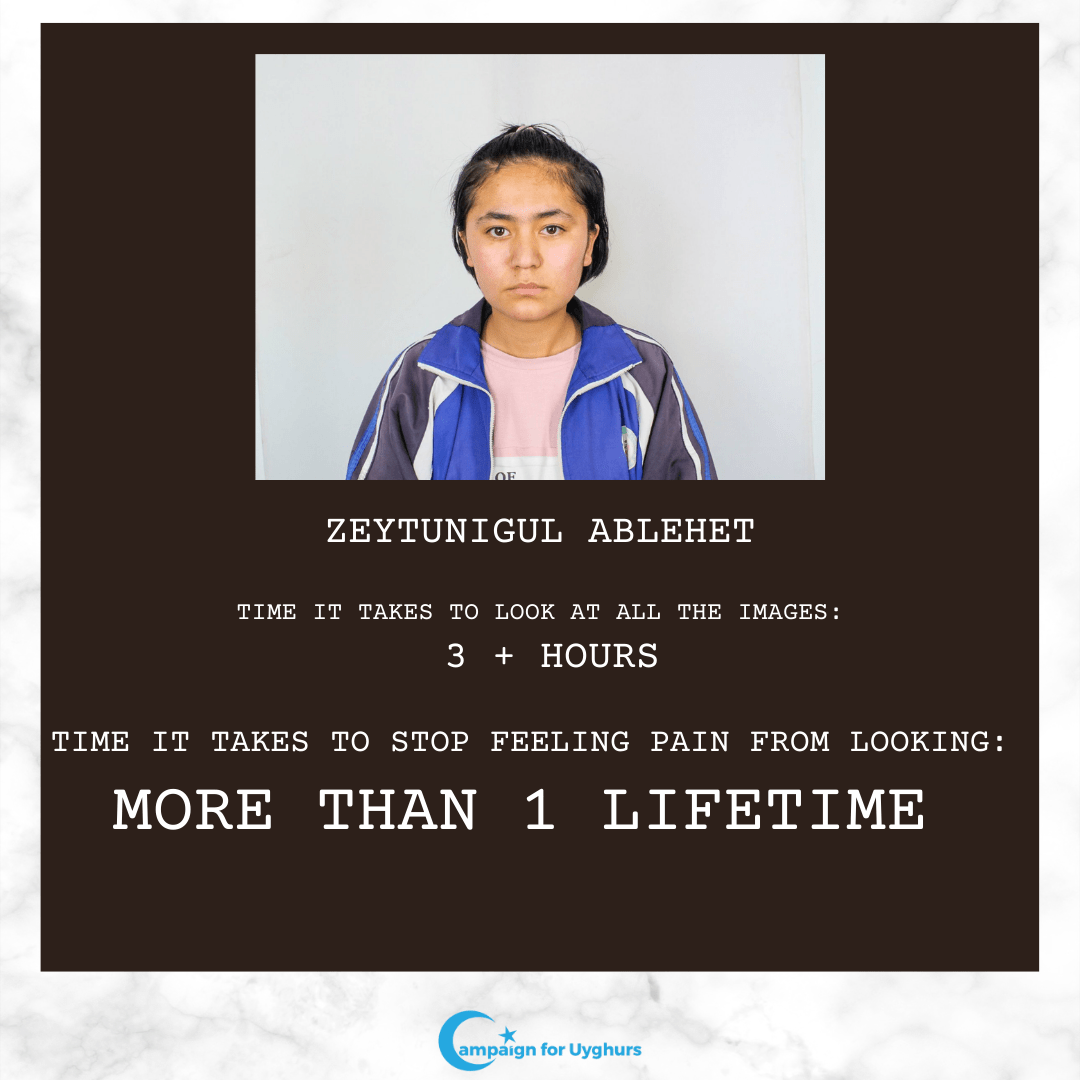 OF

ZEYTUNIGUL ABLEHET

TIME IT TAKES TO LOOK AT ALL THE IMAGES:
3 + HOURS

TIME IT TAKES TO STOP FEELING PAIN FROM LOOKING:
MORE THAN 1 LIFETIME

Campaign for Uyghurs