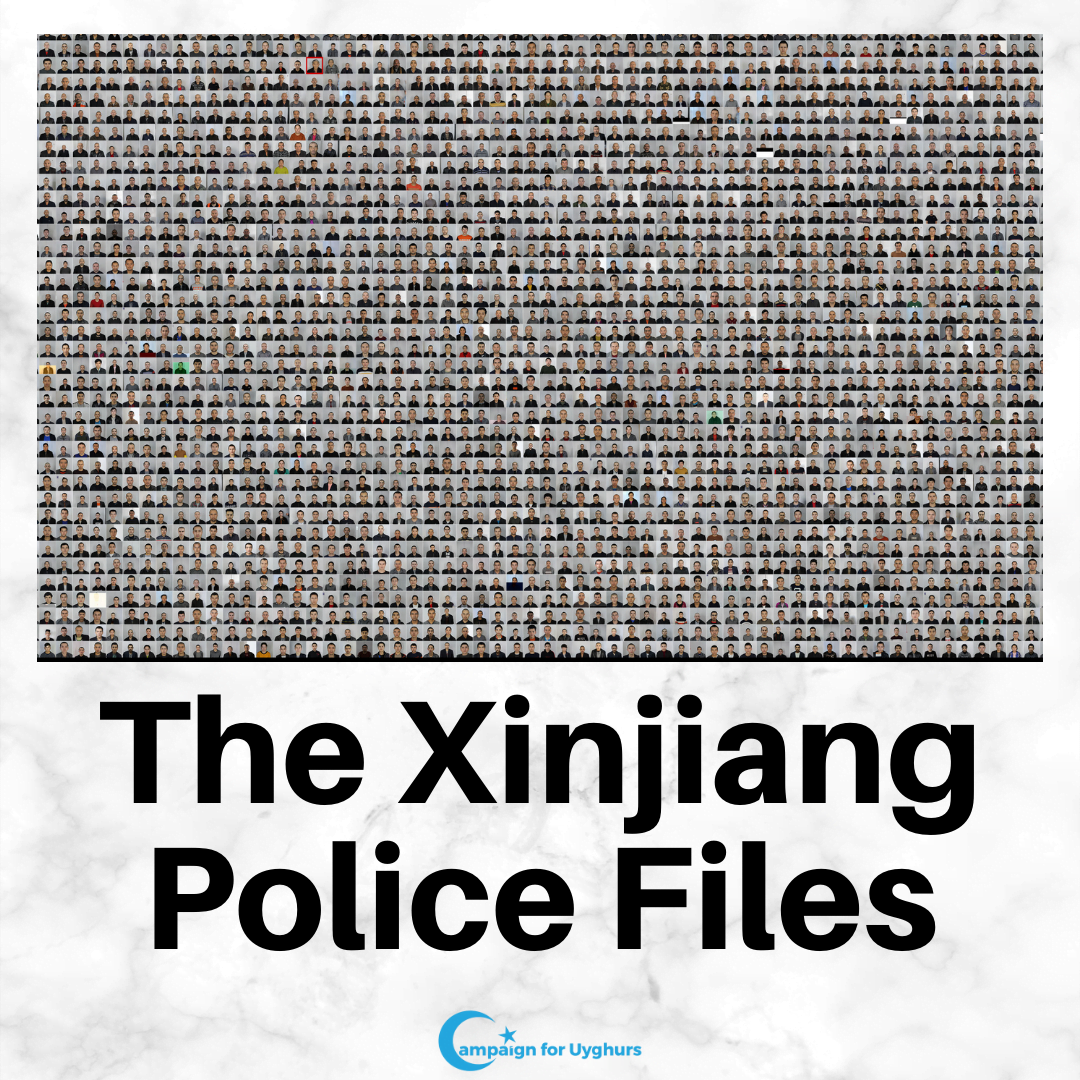 The Xinjiang Police Files

Campaign for Uyghurs